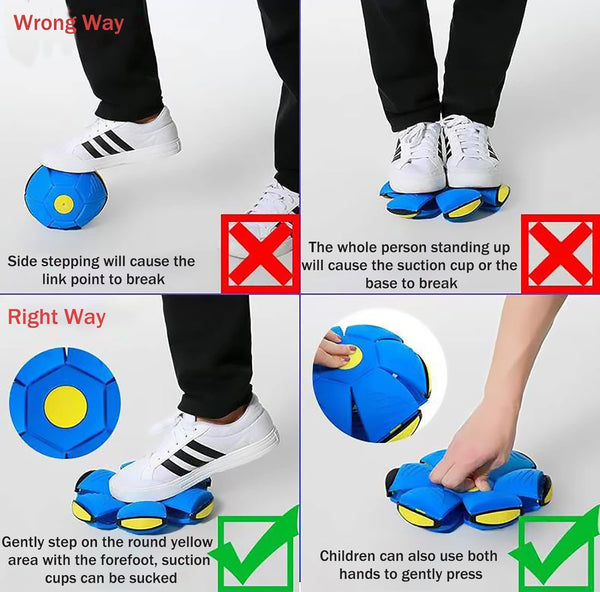 Wrong Way

Side stepping will cause the link point to break

The whole person standing up will cause the suction cup or the base to break

Right Way

Gently step on the round yellow area with the forefoot, suction cups can be sucked

Children can also use both hands to gently press